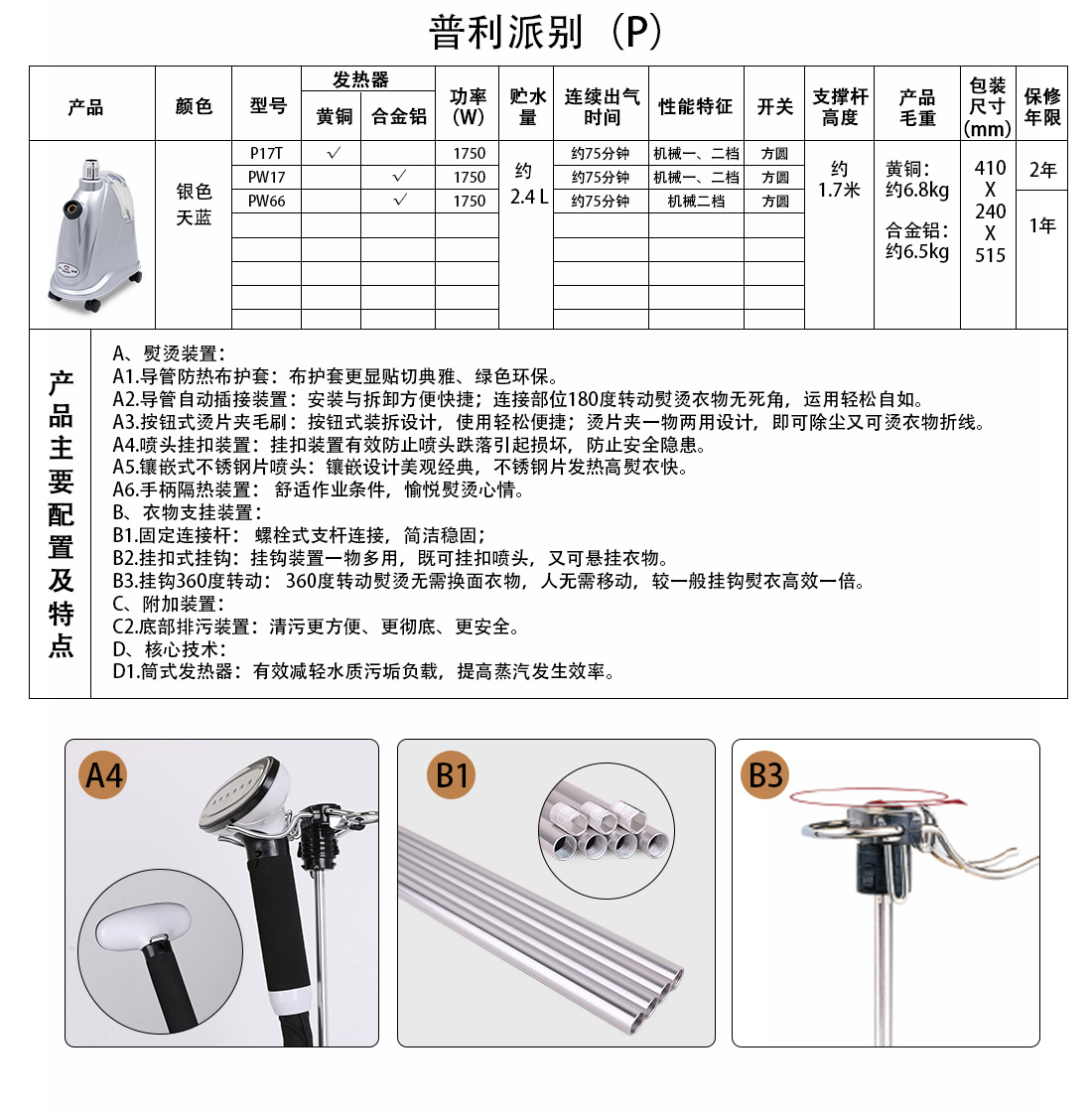 普利派别（P）

| 产品 | 颜色 | 型号 | 发热器 黄铜 | 发热器 合金铝 | 功率（W） | 贮水量 | 连续出气时间 | 性能特征 | 开关 | 支撑杆高度 | 产品毛重 | 包装尺寸（mm） | 保修年限 |
|---|---|---|---|---|---|---|---|---|---|---|---|---|---|
| | 银色 天蓝 | P17T | √ | | 1750 | 约 2.4 L | 约75分钟 | 机械一、二档 | 方圆 | 约 1.7米 | 黄铜：约6.8kg 合金铝：约6.5kg | 410 X 240 X 515 | 2年 |
| | | PW17 | | √ | 1750 | | 约75分钟 | 机械一、二档 | 方圆 | | | | 1年 |
| | | PW66 | | √ | 1750 | | 约75分钟 | 机械二档 | 方圆 | | | | |

产品主要配置及特点

A、熨烫装置：
A1.导管防热布护套：布护套更显贴切典雅、绿色环保。
A2.导管自动插接装置：安装与拆卸方便快捷；连接部位180度转动熨烫衣物无死角，运用轻松自如。
A3.按钮式烫片夹毛刷：按钮式装拆设计，使用轻松便捷；烫片夹一物两用设计，即可除尘又可烫衣物折线。
A4.喷头挂扣装置：挂扣装置有效防止喷头跌落引起损坏，防止安全隐患。
A5.镶嵌式不锈钢片喷头：镶嵌设计美观经典，不锈钢片发热高熨衣快。
A6.手柄隔热装置： 舒适作业条件，愉悦熨烫心情。
B、衣物支挂装置：
B1.固定连接杆： 螺栓式支杆连接，简洁稳固；
B2.挂扣式挂钩：挂钩装置一物多用，既可挂扣喷头，又可悬挂衣物。
B3.挂钩360度转动： 360度转动熨烫无需换面衣物，人无需移动，较一般挂钩熨衣高效一倍。
C、附加装置：
C2.底部排污装置：清污更方便、更彻底、更安全。
D、核心技术：
D1.筒式发热器：有效减轻水质污垢负载，提高蒸汽发生效率。

A4

B1

B3